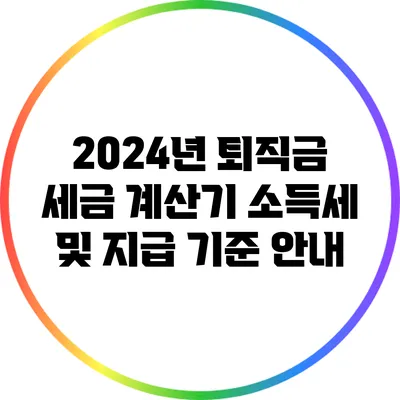 2024년 퇴직금 세금 계산기 소득세 및 지급 기준 안내