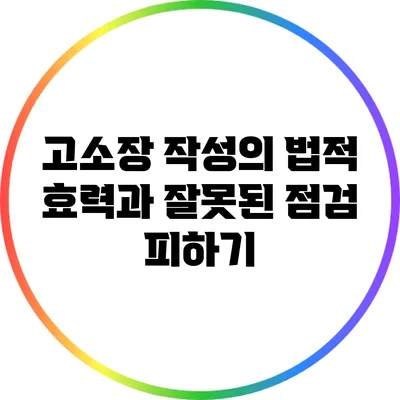 고소장 작성의 법적 효력과 잘못된 점검 피하기