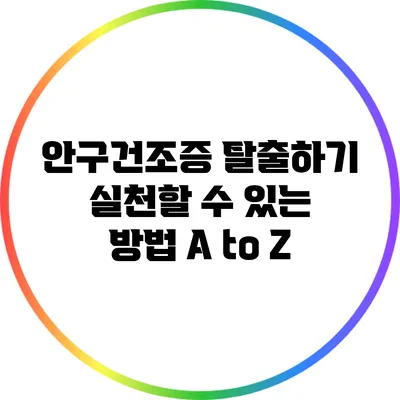 안구건조증 탈출하기
실천할 수 있는
방법 A to Z