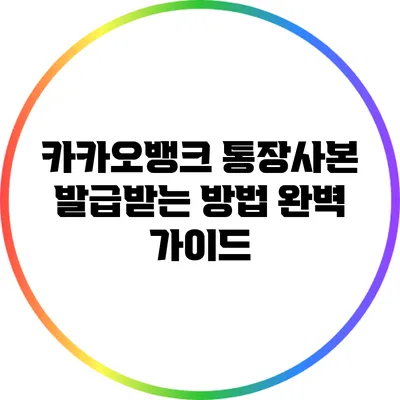 카카오뱅크 통장사본 발급받는 방법 완벽 가이드