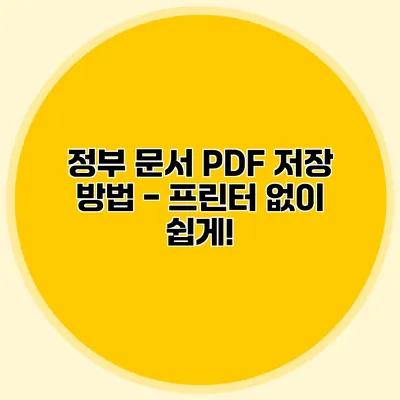 정부 문서 PDF 저장 방법 - 프린터 없이 쉽게!